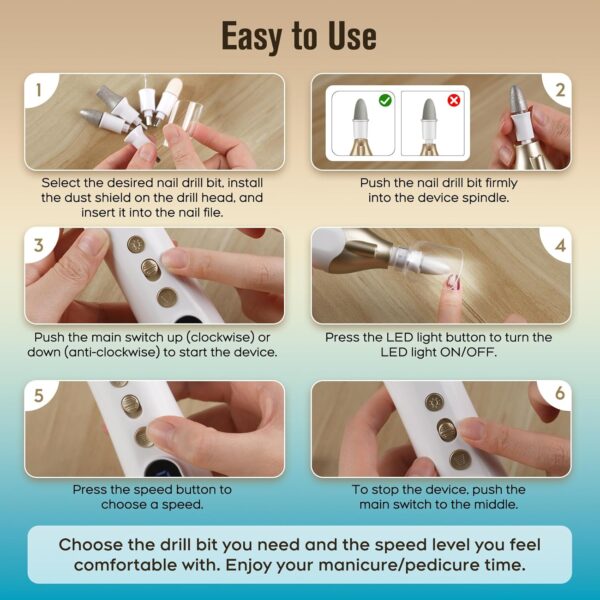 Easy to Use

1

Select the desired nail drill bit, install the dust shield on the drill head, and insert it into the nail file.

2

Push the nail drill bit firmly into the device spindle.

3

Push the main switch up (clockwise) or down (anti-clockwise) to start the device.

4

Press the LED light button to turn the LED light ON/OFF.

5

Press the speed button to choose a speed.

6

To stop the device, push the main switch to the middle.

Choose the drill bit you need and the speed level you feel comfortable with. Enjoy your manicure/pedicure time.